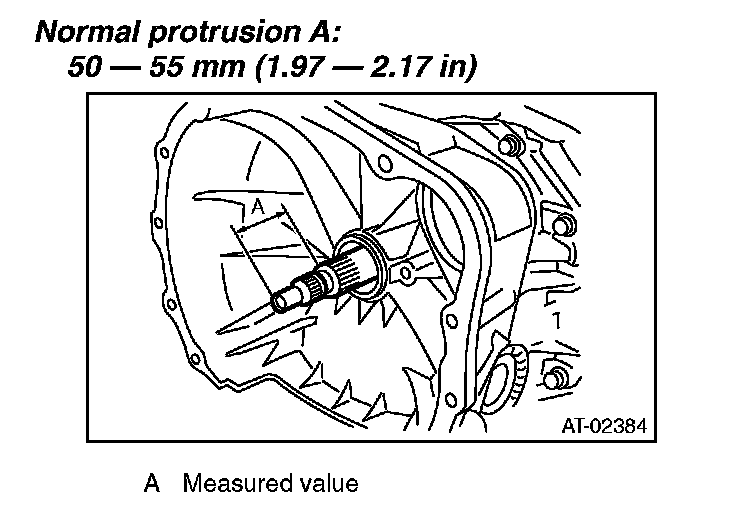 Normal protrusion A:
50 — 55 mm (1.97 — 2.17 in)

A

AT-02384

A Measured value