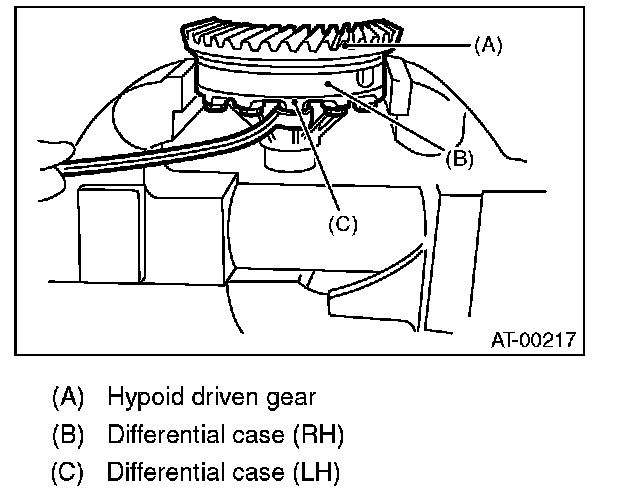 (A)

(B)

(C)

AT-00217

(A) Hypoid driven gear
(B) Differential case (RH)
(C) Differential case (LH)