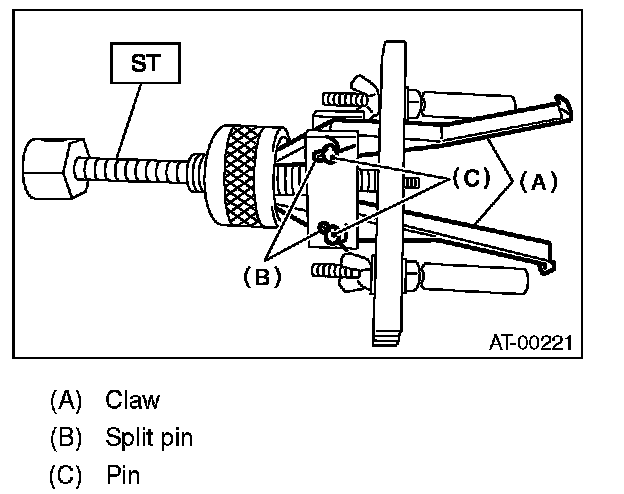 ST

(C)

(A)

(B)

AT-00221

(A) Claw

(B) Split pin

(C) Pin