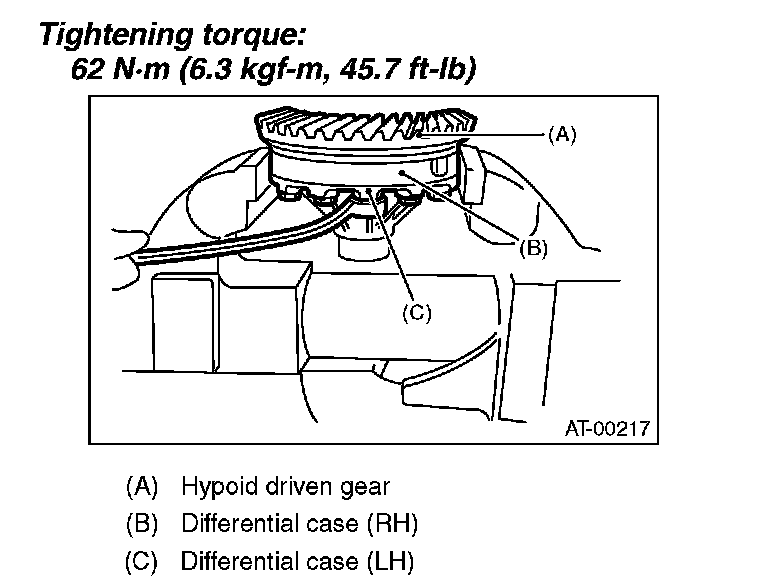 Tightening torque:
62 N·m (6.3 kgf-m, 45.7 ft-lb)

(A)

(B)

(C)

AT-00217

(A) Hypoid driven gear
(B) Differential case (RH)
(C) Differential case (LH)