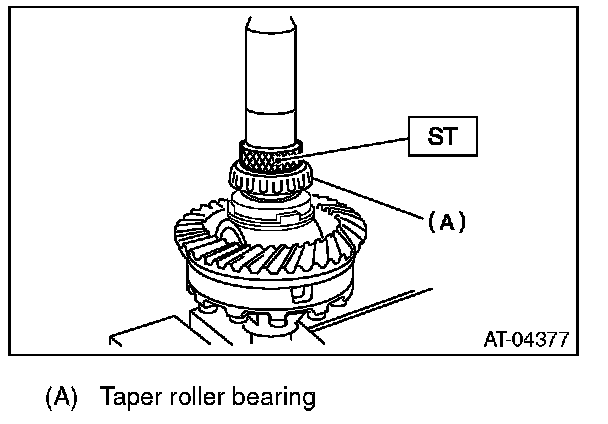 ST

(A)

AT-04377

(A) Taper roller bearing