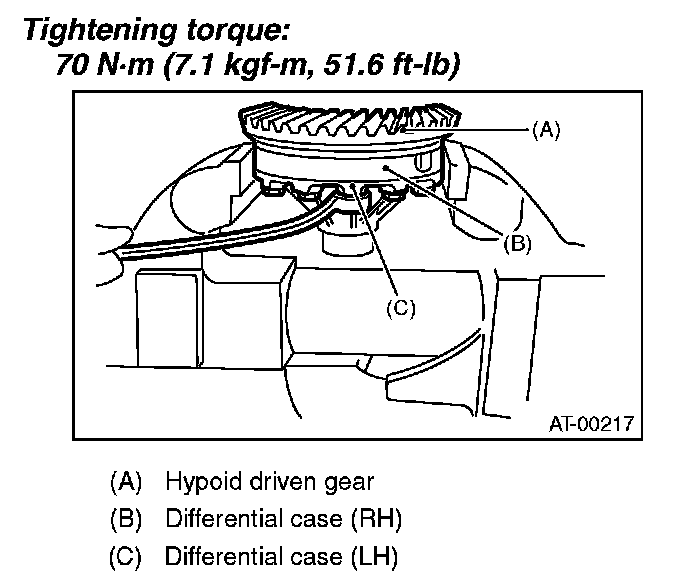 Tightening torque:
70 N·m (7.1 kgf-m, 51.6 ft-lb)

(A)

(B)

(C)

AT-00217

(A) Hypoid driven gear
(B) Differential case (RH)
(C) Differential case (LH)