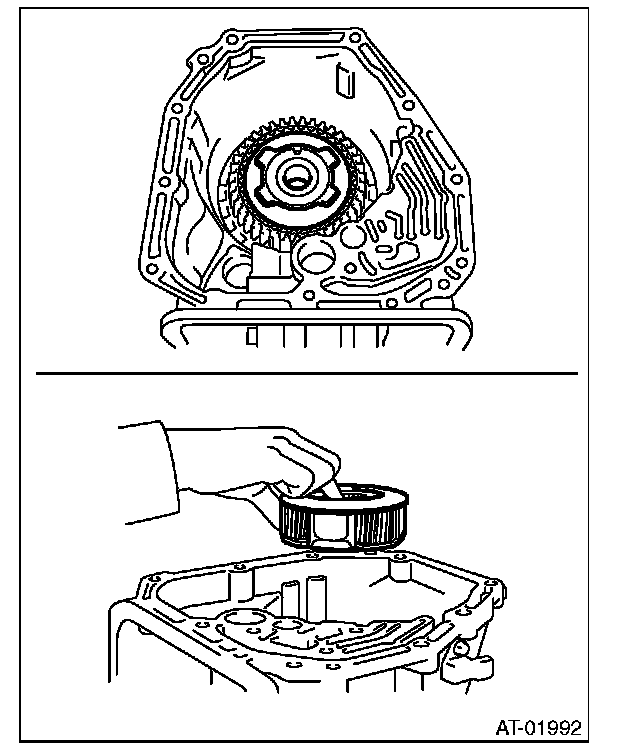 AT-01992