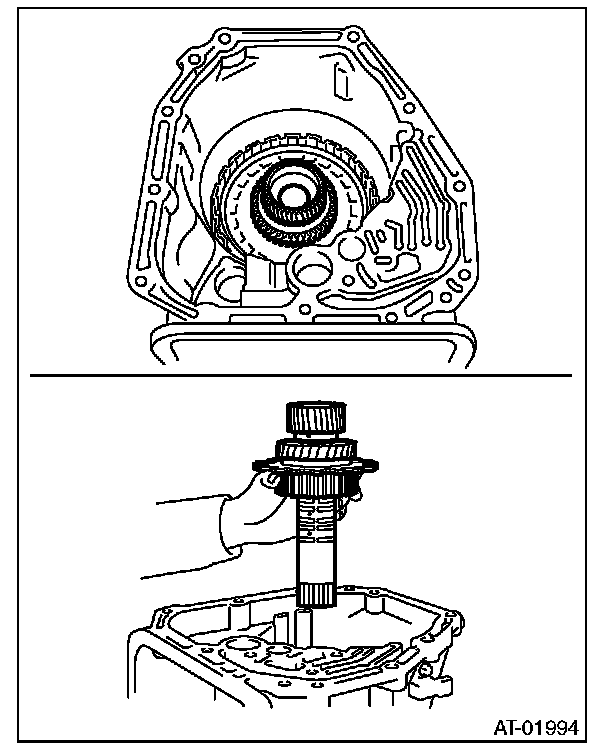 AT-01994