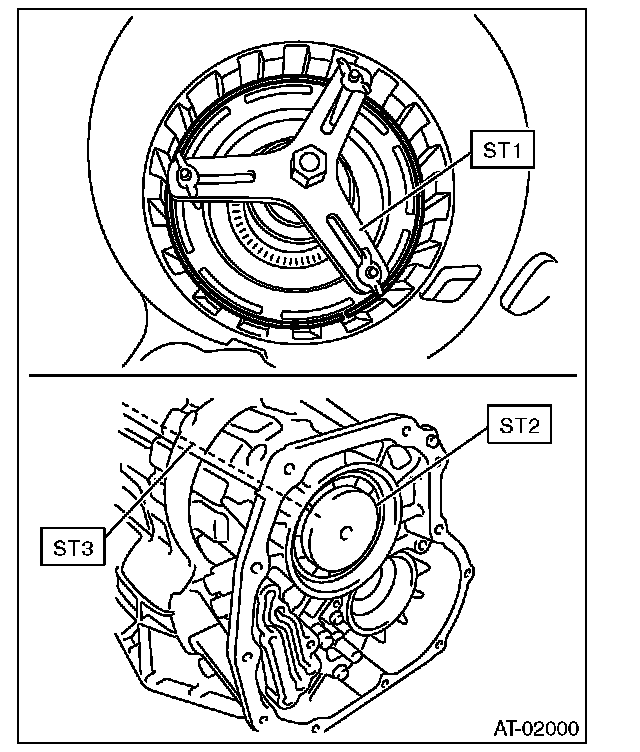 ST1

ST2

ST3

AT-02000