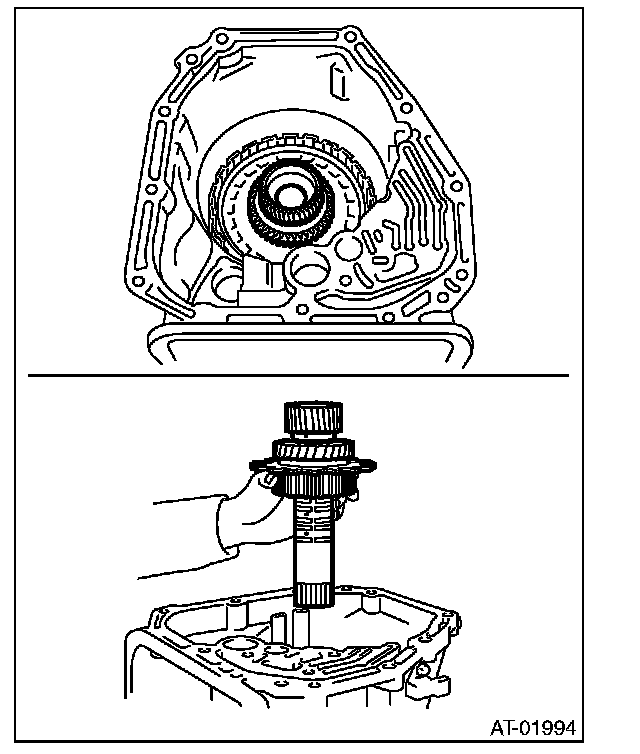 AT-01994