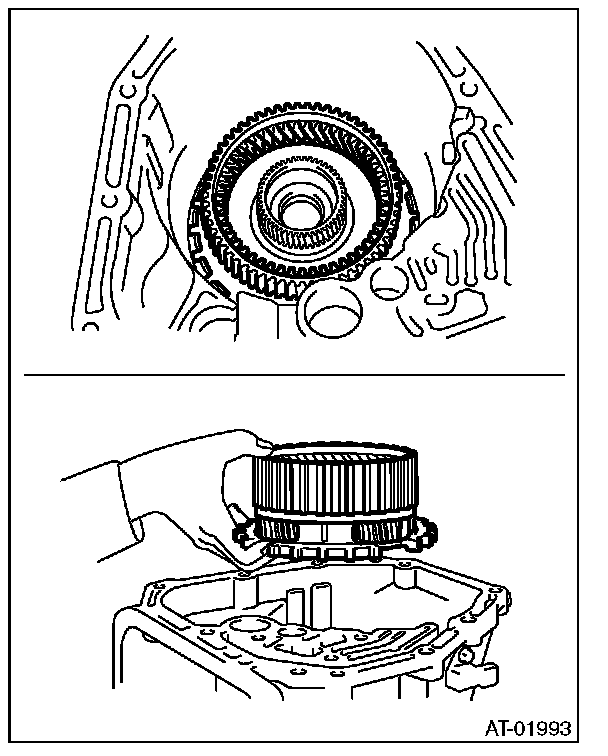 AT-01993