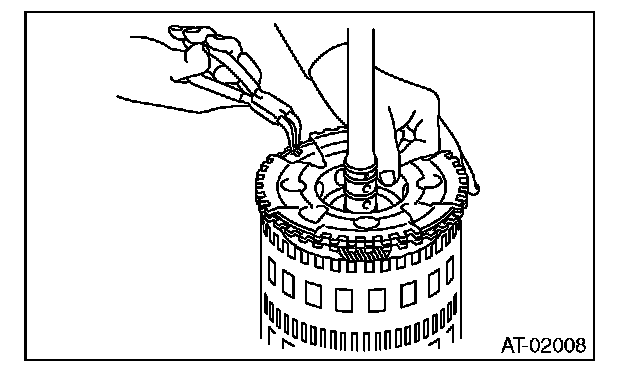 AT-02008