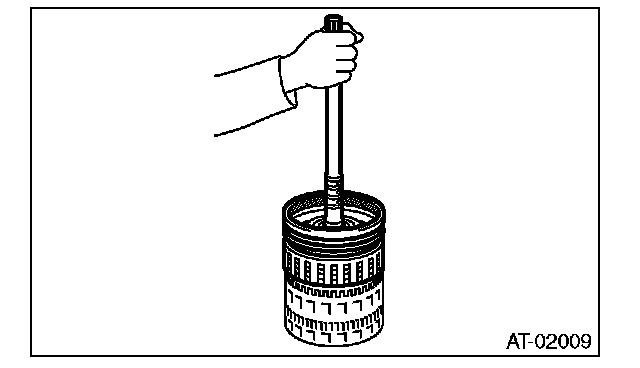 AT-02009