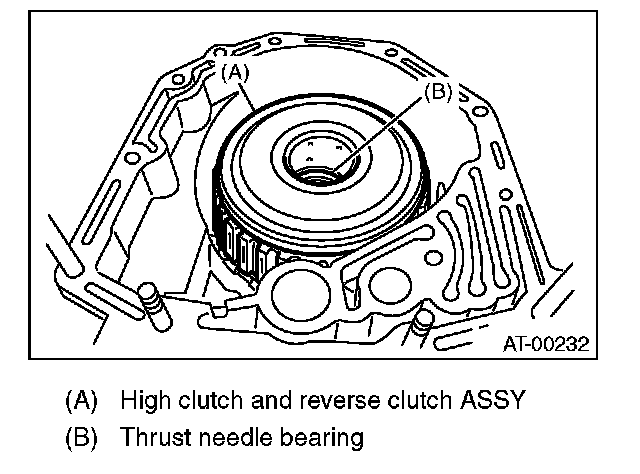 (A)

(B)

AT-00232

(A) High clutch and reverse clutch ASSY

(B) Thrust needle bearing