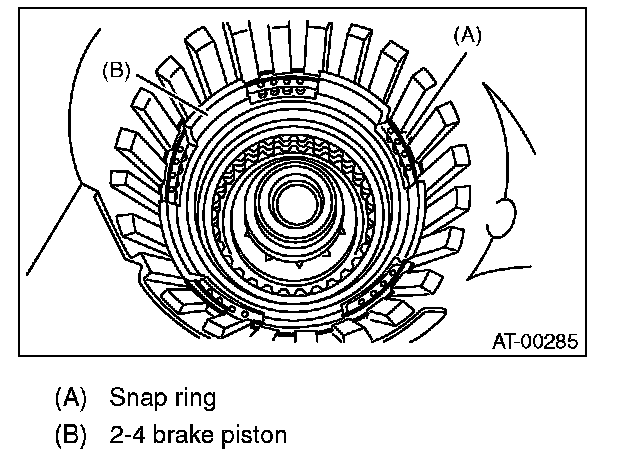 (A)
(B)
AT-00285

(A) Snap ring
(B) 2-4 brake piston