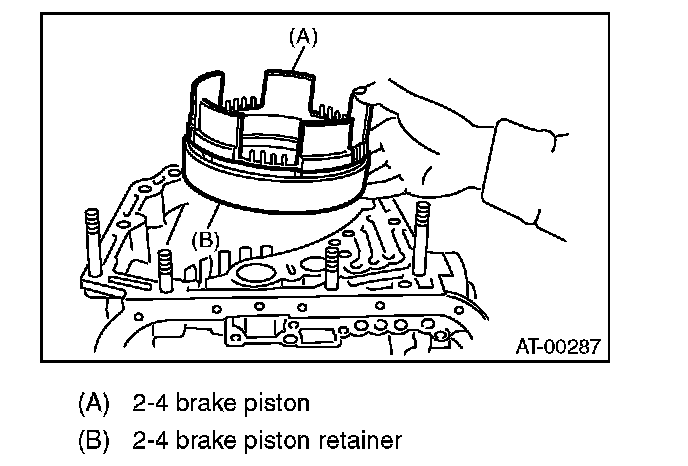 (A)
(B)
AT-00287

(A) 2-4 brake piston
(B) 2-4 brake piston retainer