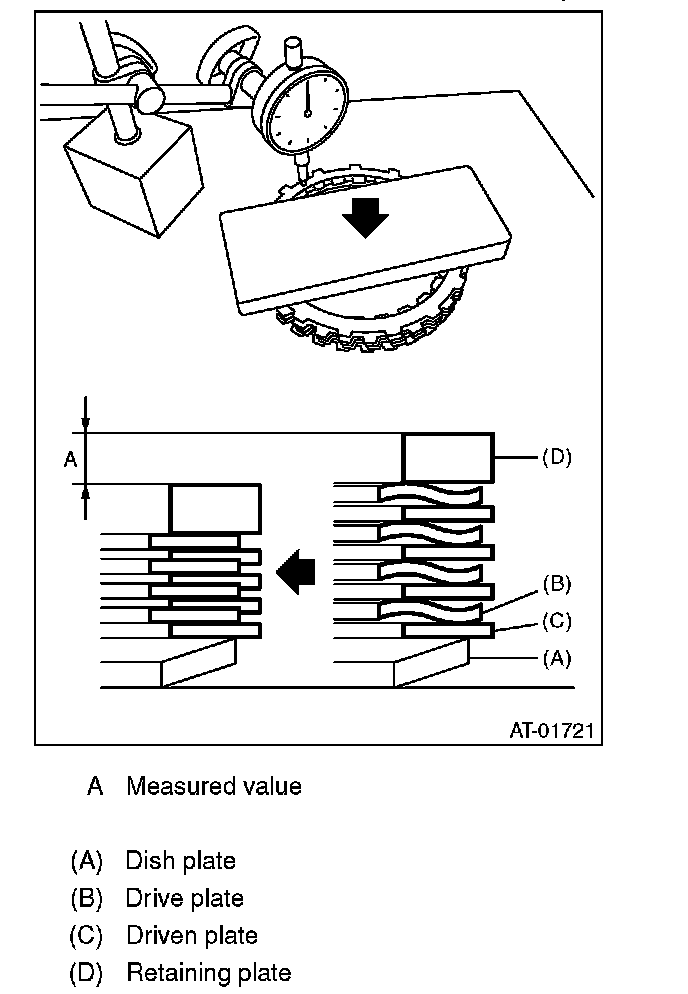 A
(D)
(B)
(C)
(A)
AT-01721

A Measured value

(A) Dish plate
(B) Drive plate
(C) Driven plate
(D) Retaining plate