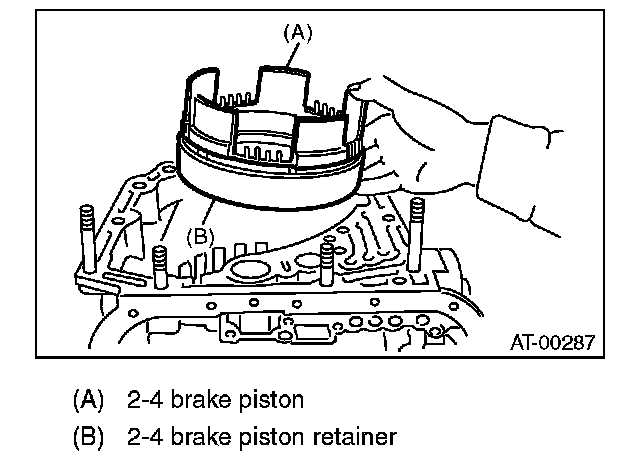 (A)

(B)

AT-00287

(A) 2-4 brake piston

(B) 2-4 brake piston retainer