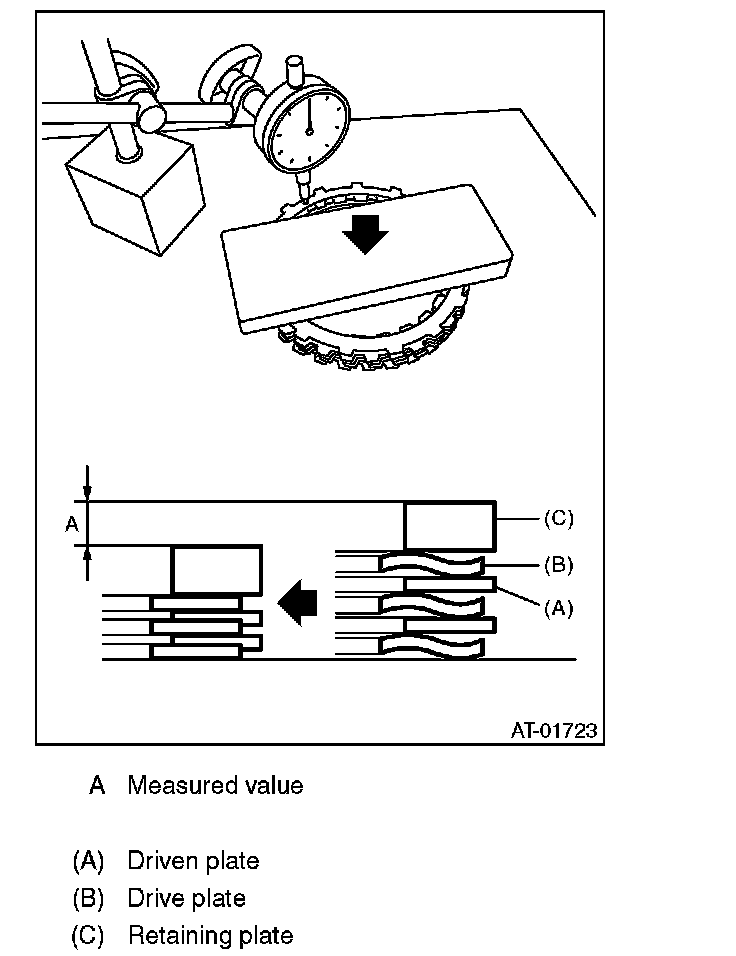 A
(C)
(B)
(A)
AT-01723

A Measured value

(A) Driven plate
(B) Drive plate
(C) Retaining plate