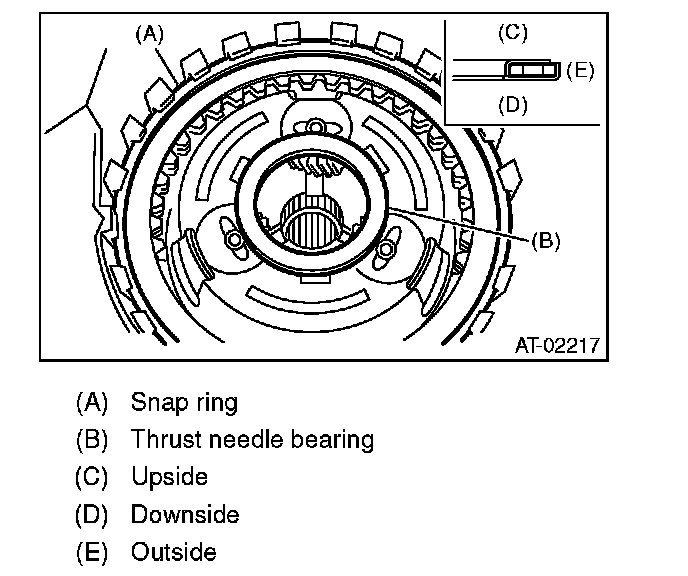 (A)

(C)

(E)

(D)

(B)

AT-02217

(A) Snap ring
(B) Thrust needle bearing
(C) Upside
(D) Downside
(E) Outside