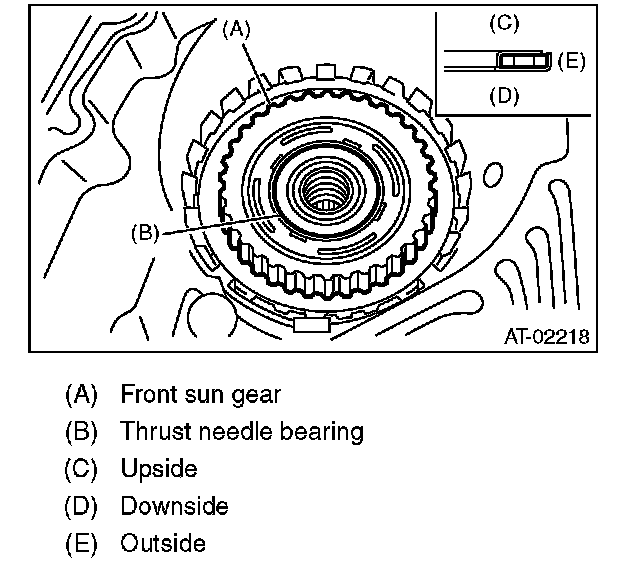 (A)

(C)

(E)

(D)

(B)

AT-02218

(A) Front sun gear
(B) Thrust needle bearing
(C) Upside
(D) Downside
(E) Outside