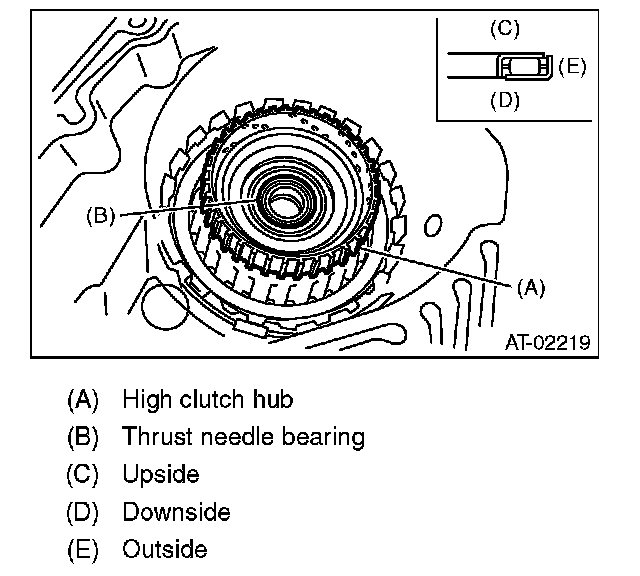 (C)
(E)
(D)
(B)
(A)
AT-02219

(A) High clutch hub
(B) Thrust needle bearing
(C) Upside
(D) Downside
(E) Outside