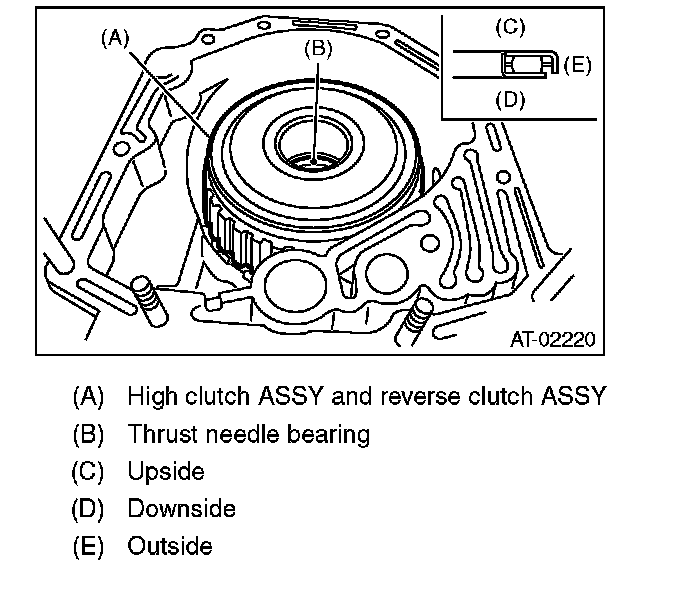 (A)
(B)
(C)
(E)
(D)
AT-02220

(A) High clutch ASSY and reverse clutch ASSY
(B) Thrust needle bearing
(C) Upside
(D) Downside
(E) Outside