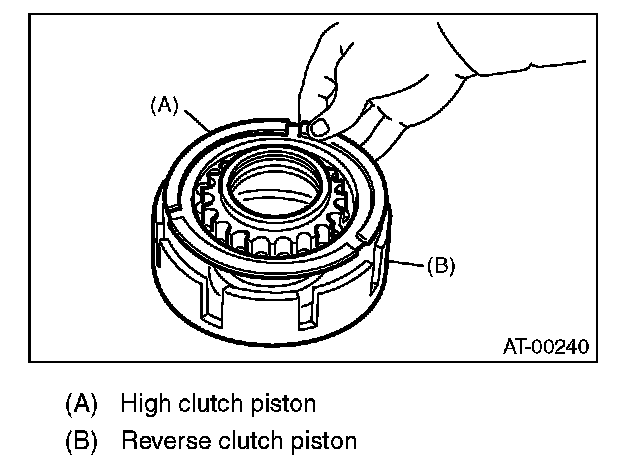 (A)
(B)
AT-00240

(A) High clutch piston
(B) Reverse clutch piston