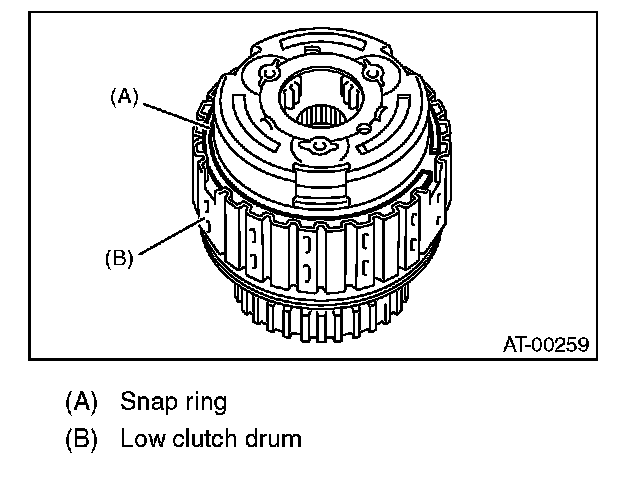 (A)

(B)

AT-00259

(A) Snap ring
(B) Low clutch drum