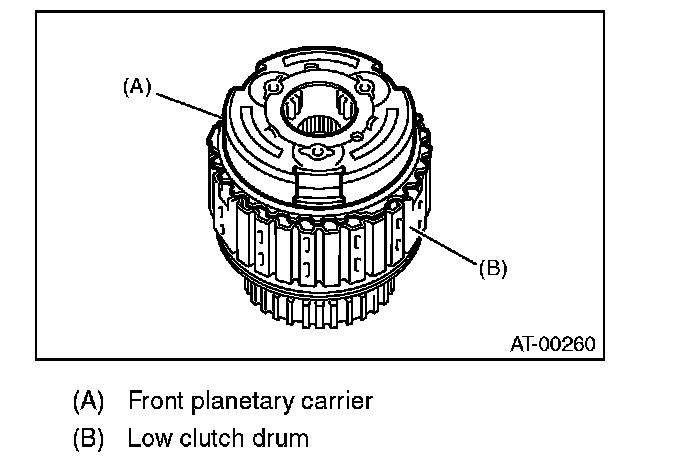 (A)

(B)

AT-00260

(A) Front planetary carrier

(B) Low clutch drum