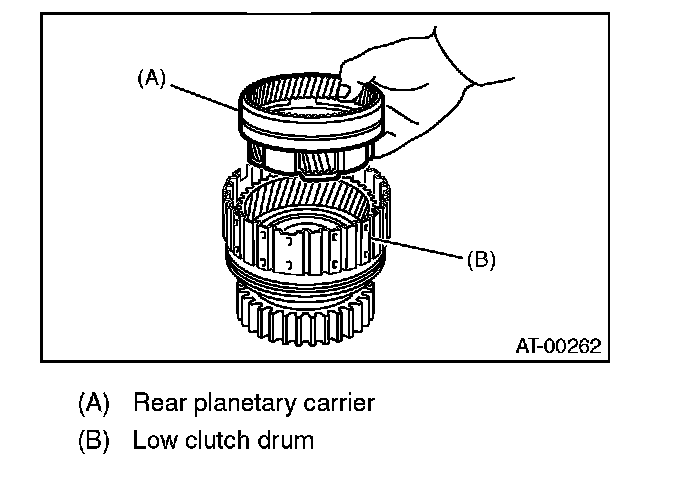 (A)

(B)

AT-00262

(A) Rear planetary carrier

(B) Low clutch drum