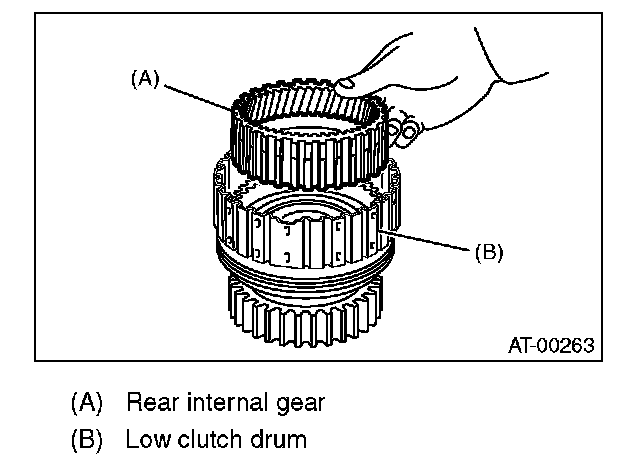 (A)

(B)

AT-00263

(A) Rear internal gear

(B) Low clutch drum