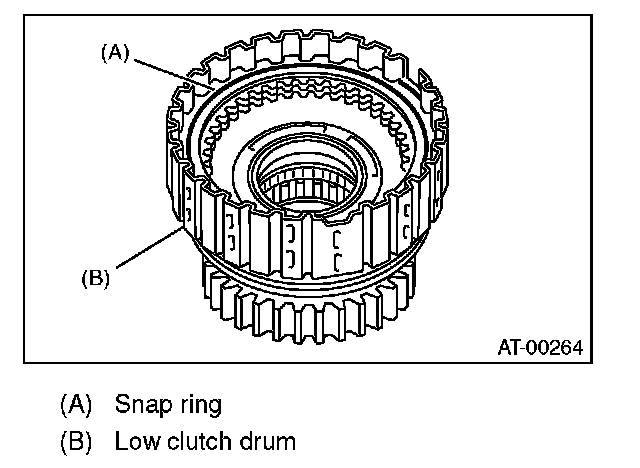 (A)

(B)

AT-00264

(A) Snap ring
(B) Low clutch drum