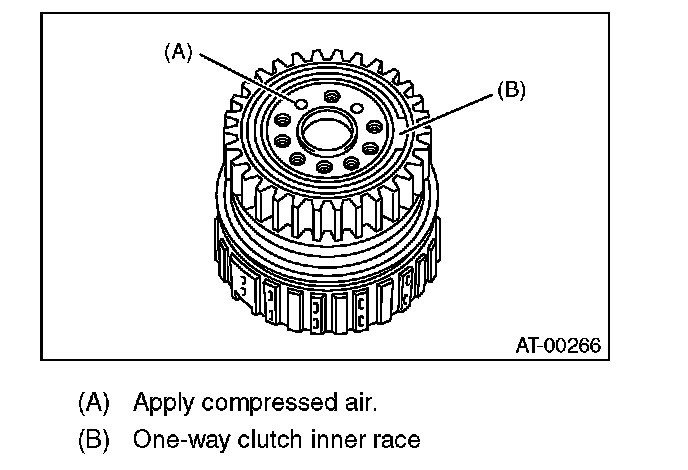 (A)

(B)

AT-00266

(A) Apply compressed air.

(B) One-way clutch inner race