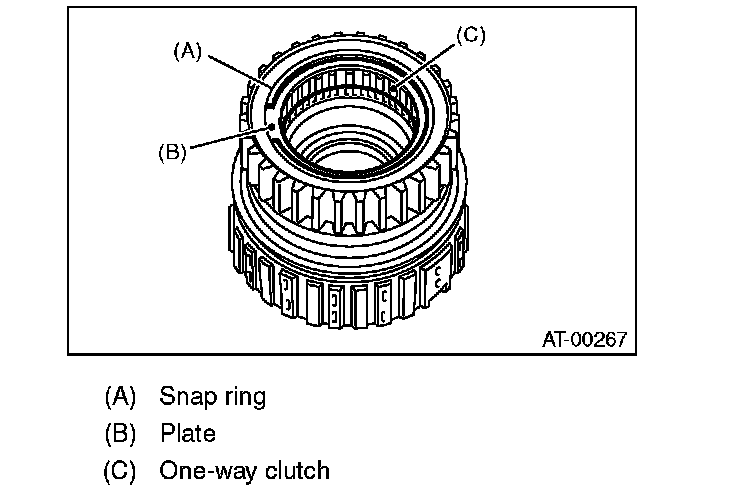 (A)

(C)

(B)

AT-00267

(A) Snap ring
(B) Plate
(C) One-way clutch