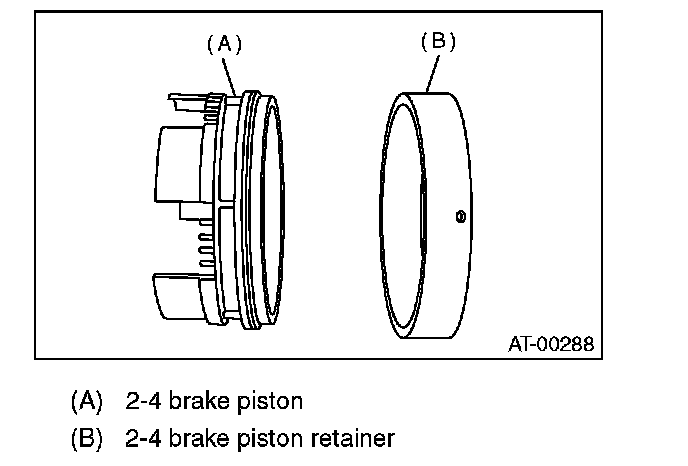 (A)

(B)

AT-00288

(A) 2-4 brake piston

(B) 2-4 brake piston retainer