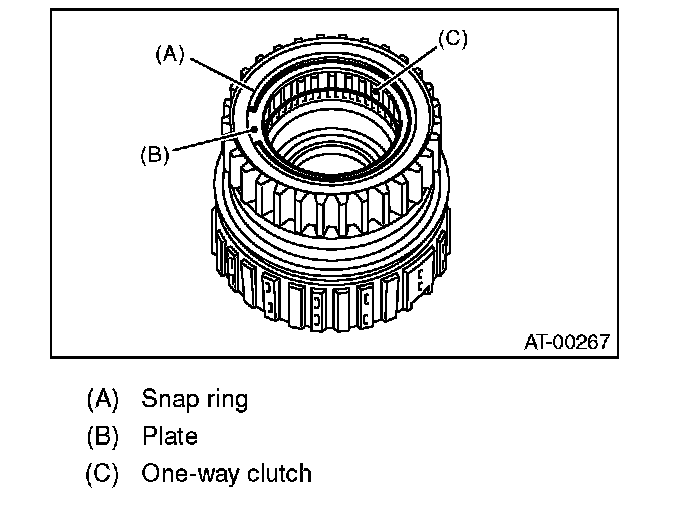 (A)

(C)

(B)

AT-00267

(A) Snap ring

(B) Plate

(C) One-way clutch