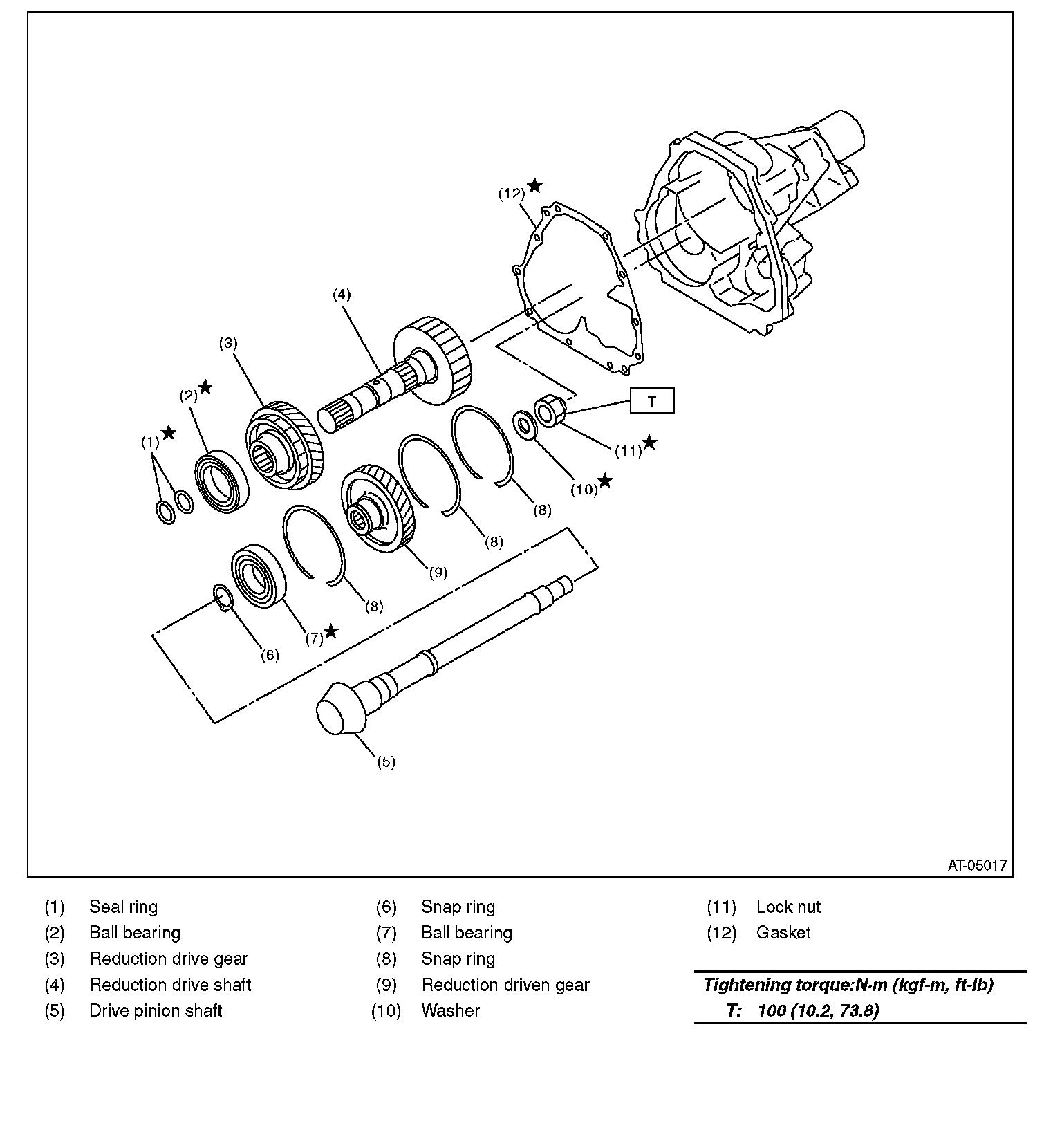 (12) ★

(4)

(3)

(2) ★

(1) ★

T

(11) ★

(10) ★

(8)

(8)

(9)

(8)

(7) ★

(6)

(5)

AT-05017

(1) Seal ring
(2) Ball bearing
(3) Reduction drive gear
(4) Reduction drive shaft
(5) Drive pinion shaft

(6) Snap ring
(7) Ball bearing
(8) Snap ring
(9) Reduction driven gear
(10) Washer

(11) Lock nut
(12) Gasket

Tightening torque:N·m (kgf-m, ft-lb)
T: 100 (10.2, 73.8)