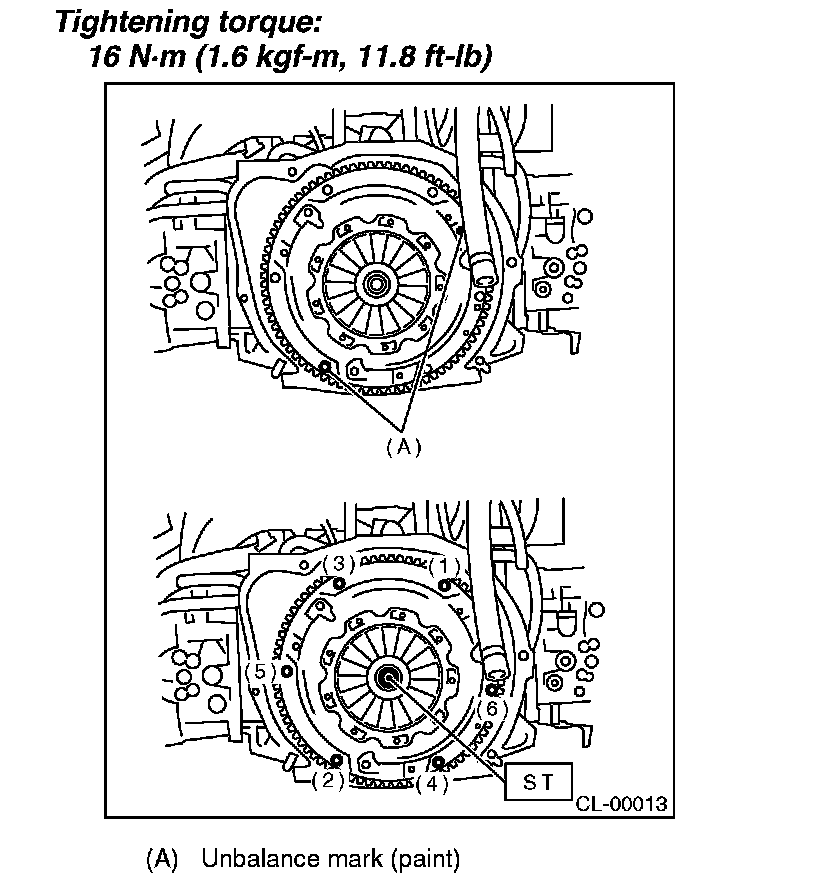 Tightening torque:
16 N·m (1.6 kgf-m, 11.8 ft-lb)

(A)

(3)
(1)
(5)
(6)
(2)
(4)
ST
CL-00013

(A) Unbalance mark (paint)