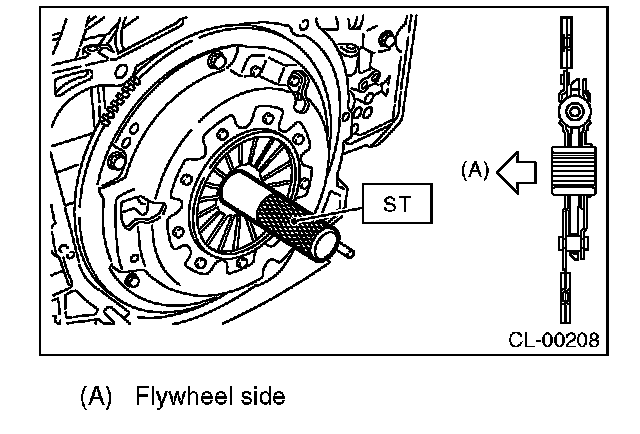 ST

(A)

CL-00208

(A) Flywheel side