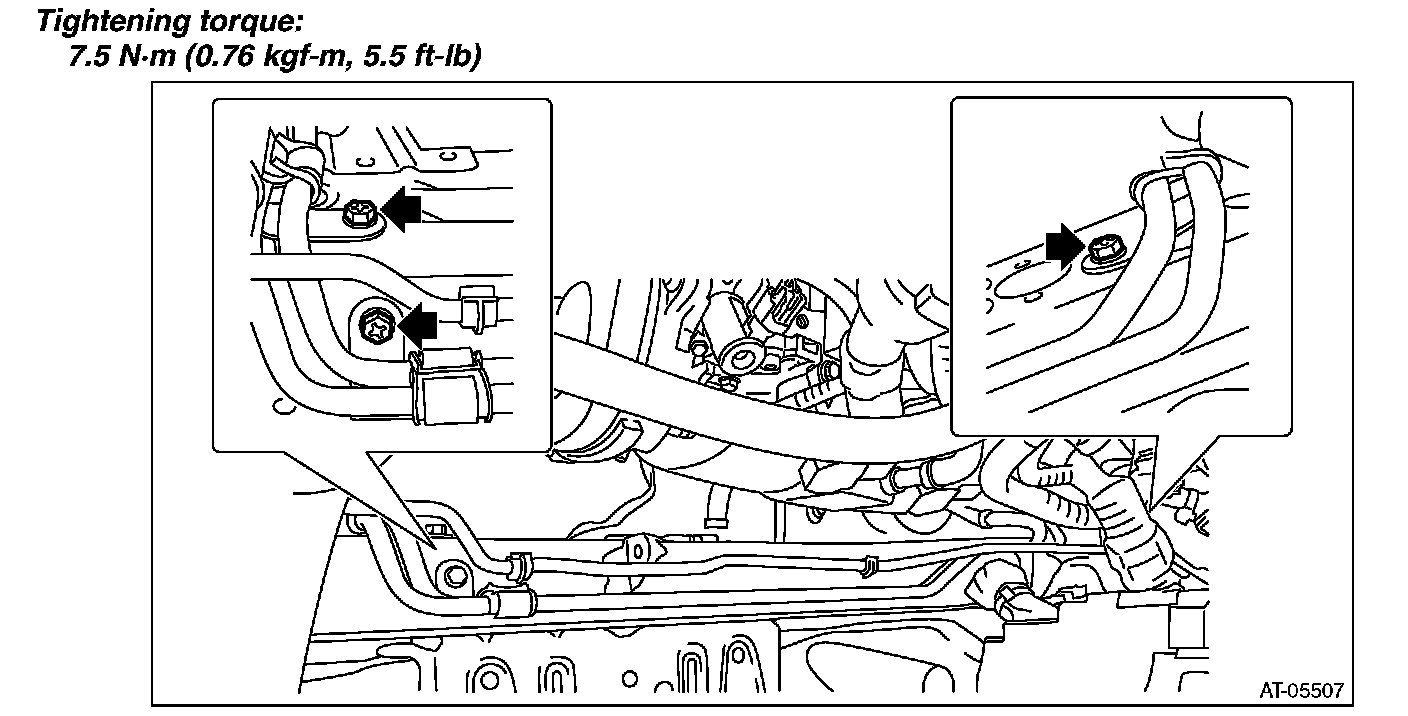 Tightening torque:
7.5 N·m (0.76 kgf-m, 5.5 ft-lb)

AT-05507