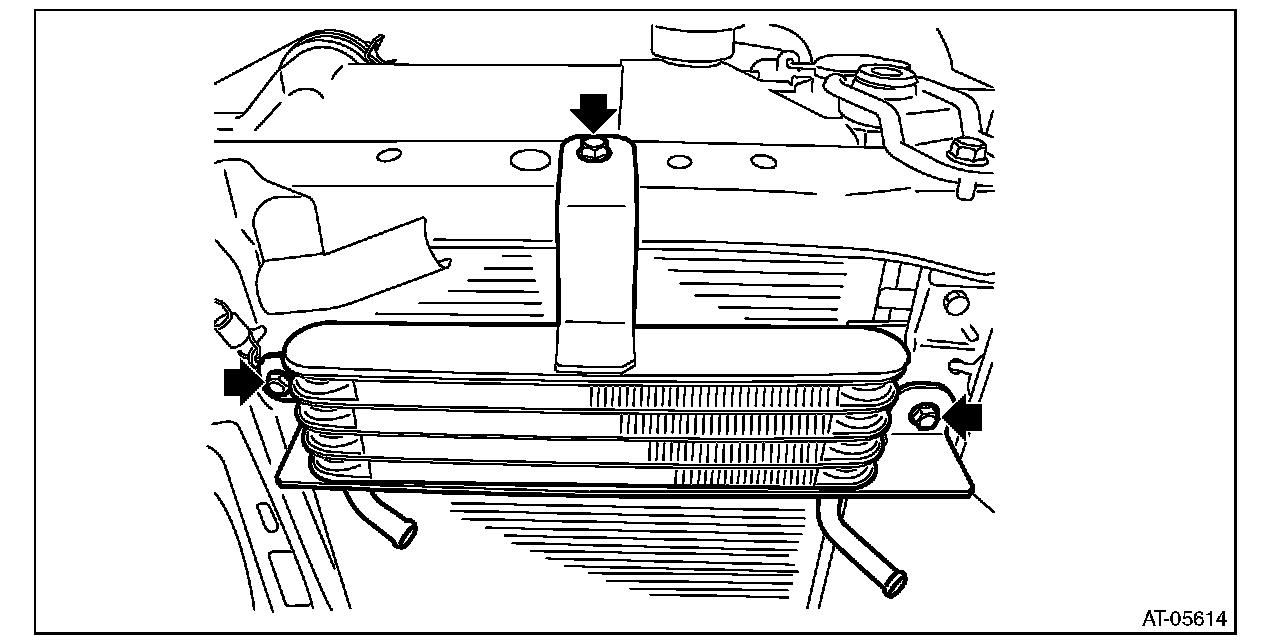 AT-05614