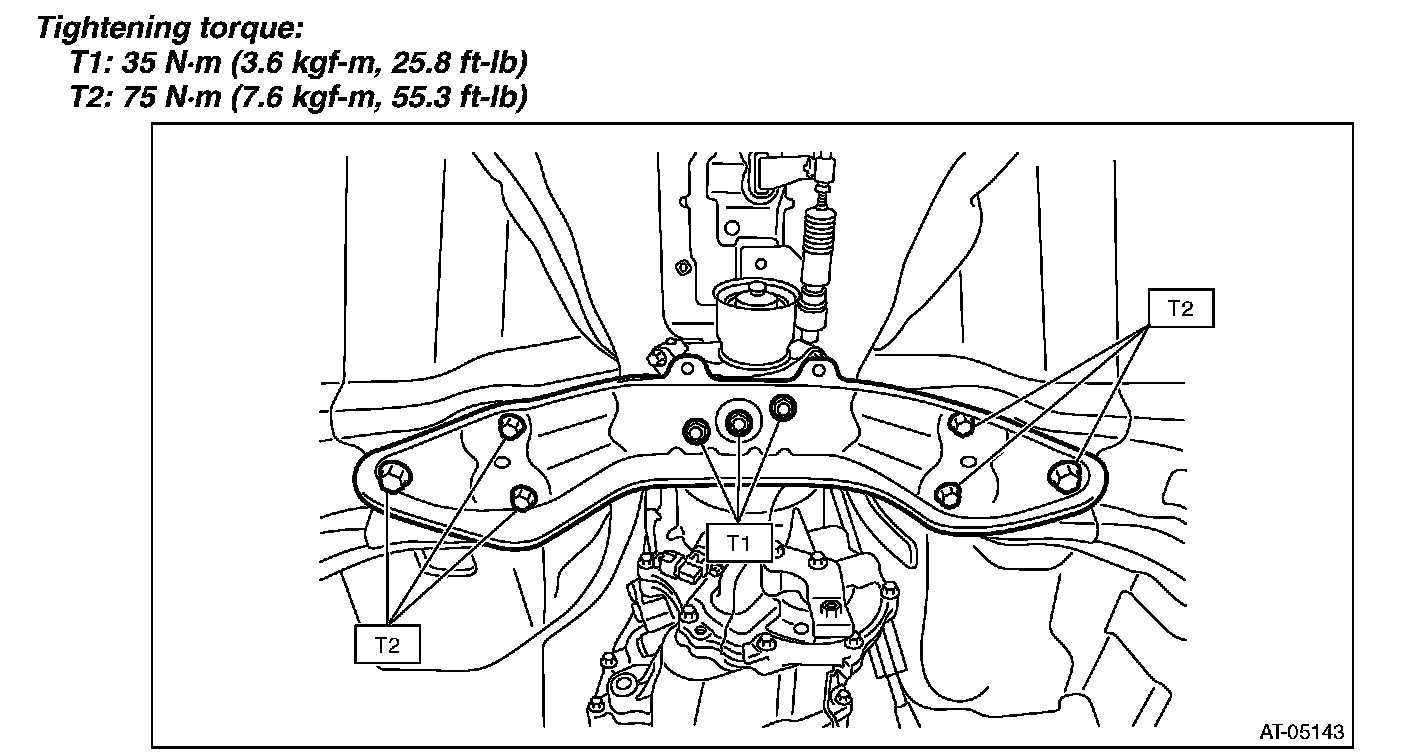 Tightening torque:
T1: 35 N·m (3.6 kgf-m, 25.8 ft-lb)
T2: 75 N·m (7.6 kgf-m, 55.3 ft-lb)

T2

T1

T2

AT-05143