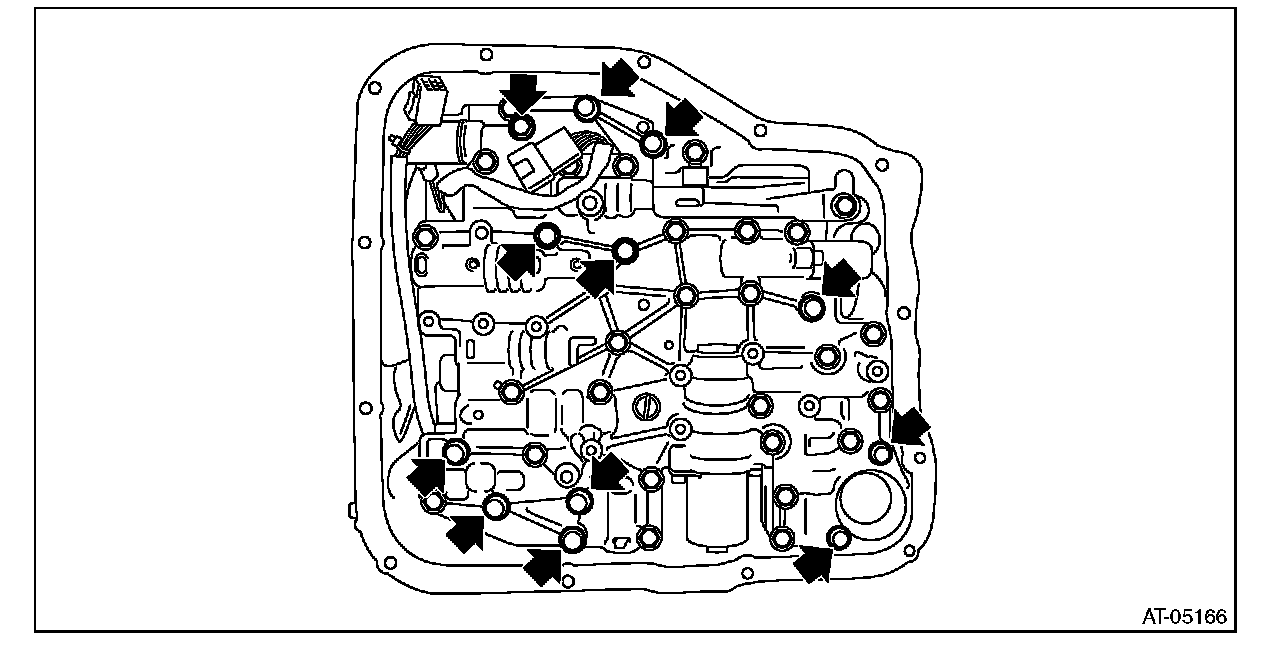 AT-05166