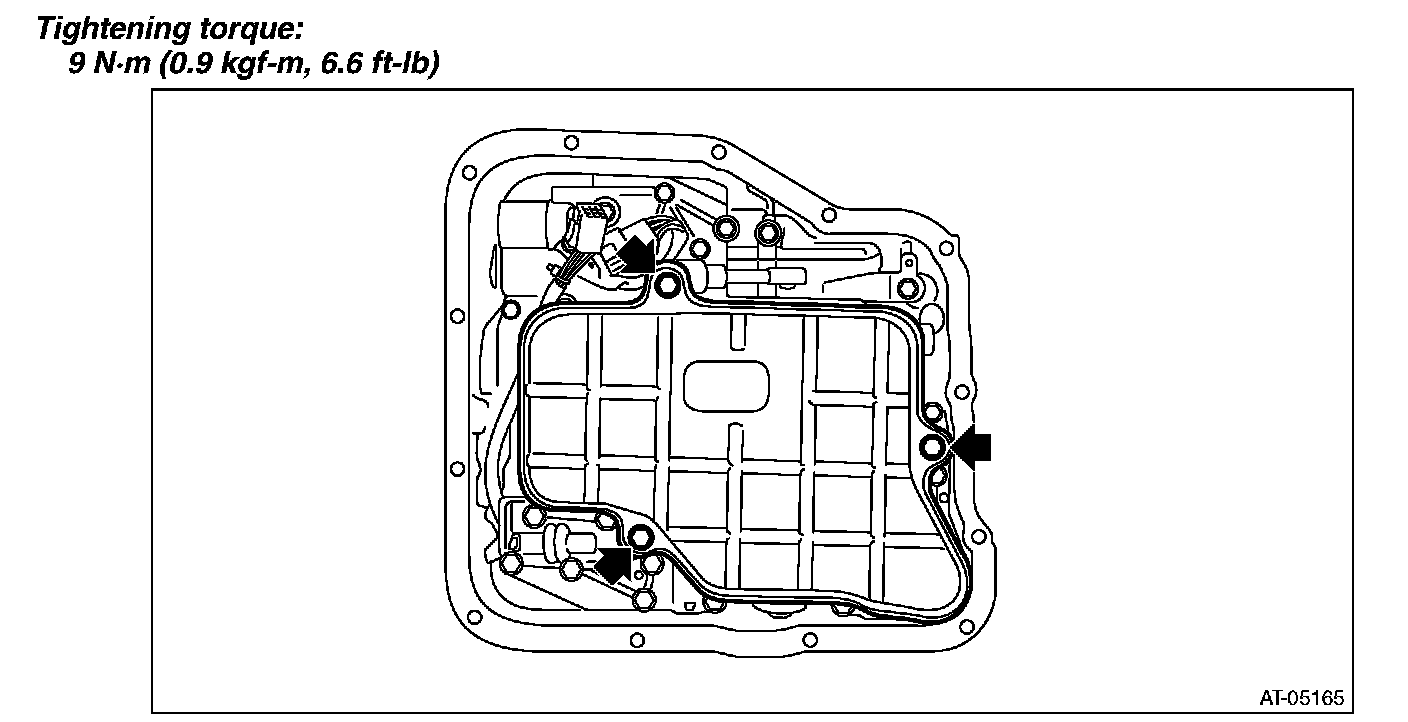 Tightening torque:
9 N·m (0.9 kgf-m, 6.6 ft-lb)

AT-05165