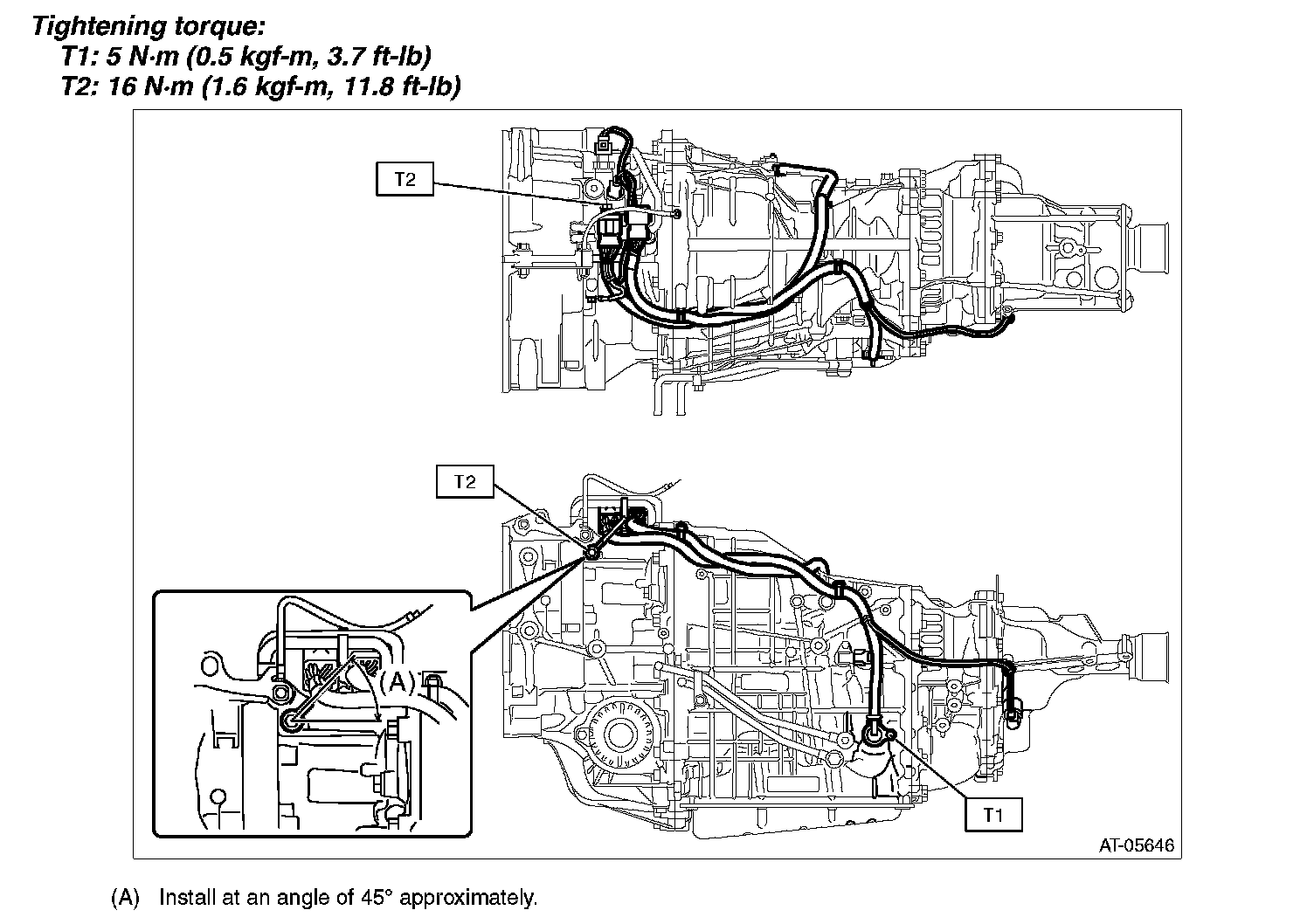 Tightening torque:
T1: 5 N·m (0.5 kgf-m, 3.7 ft-lb)
T2: 16 N·m (1.6 kgf-m, 11.8 ft-lb)

T2

T2

(A)

T1

AT-05646

(A) Install at an angle of 45° approximately.