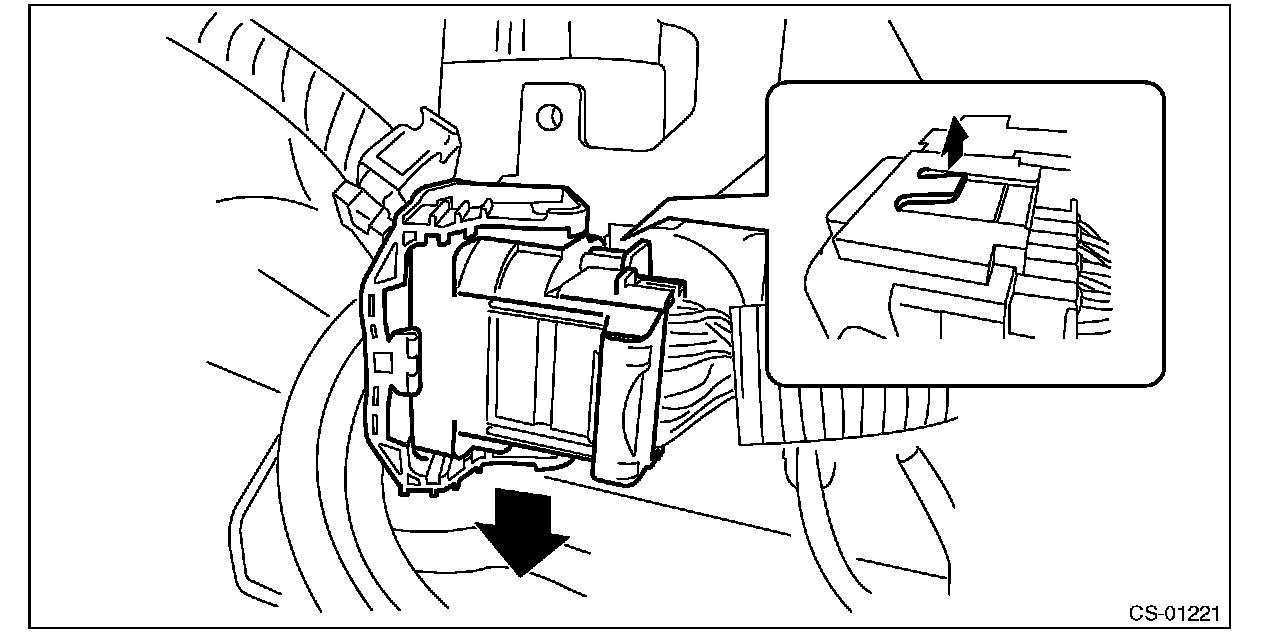 CS-01221