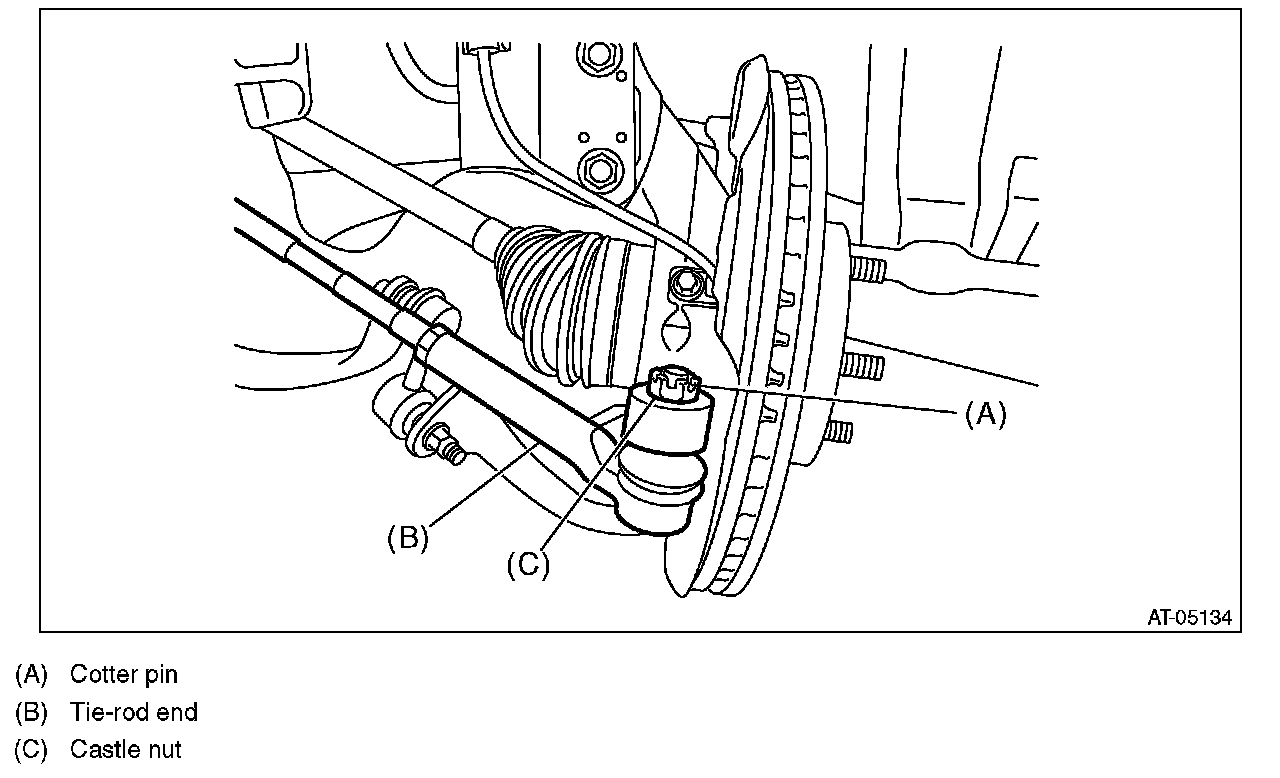 (A)

(B)

(C)

AT-05134

(A) Cotter pin
(B) Tie-rod end
(C) Castle nut