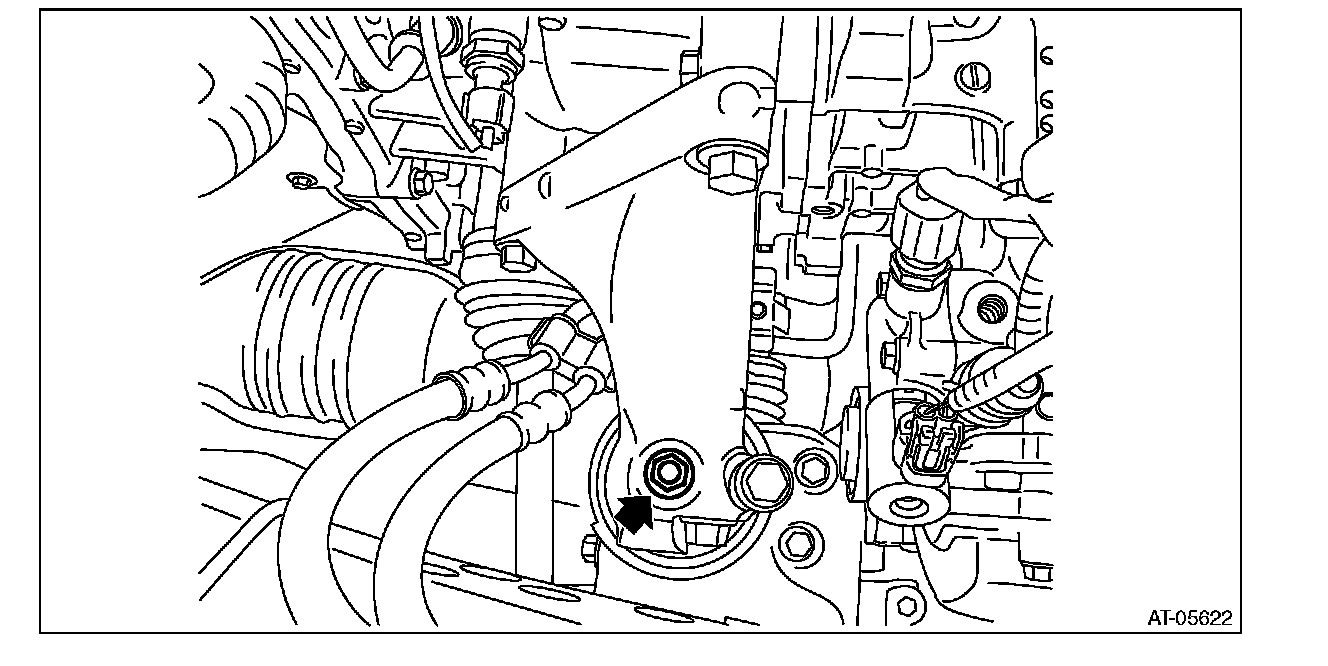 AT-05622