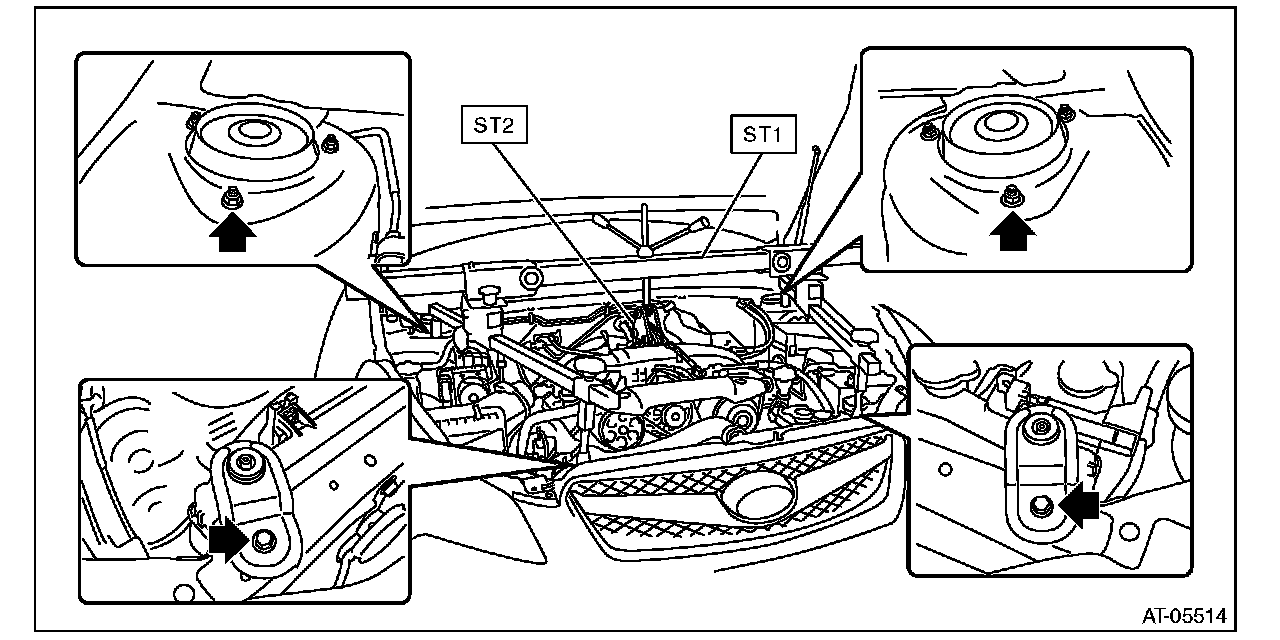 ST2

ST1

AT-05514