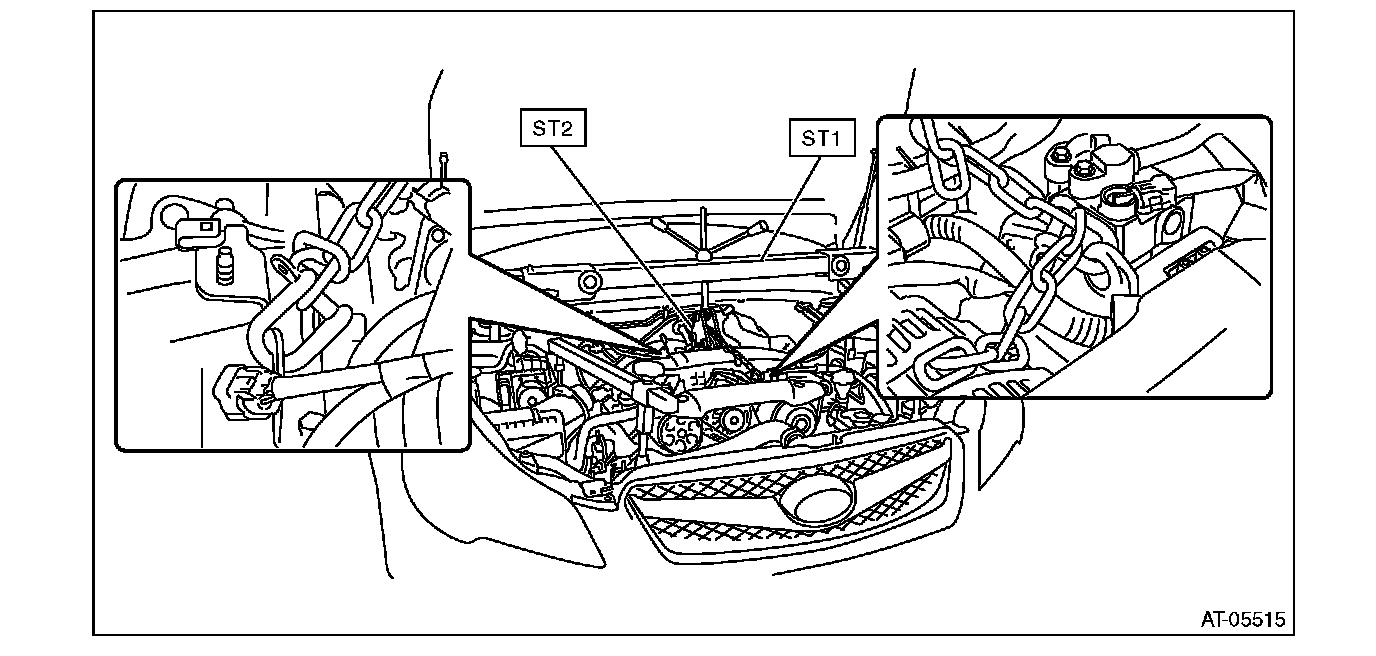 ST2
ST1
AT-05515