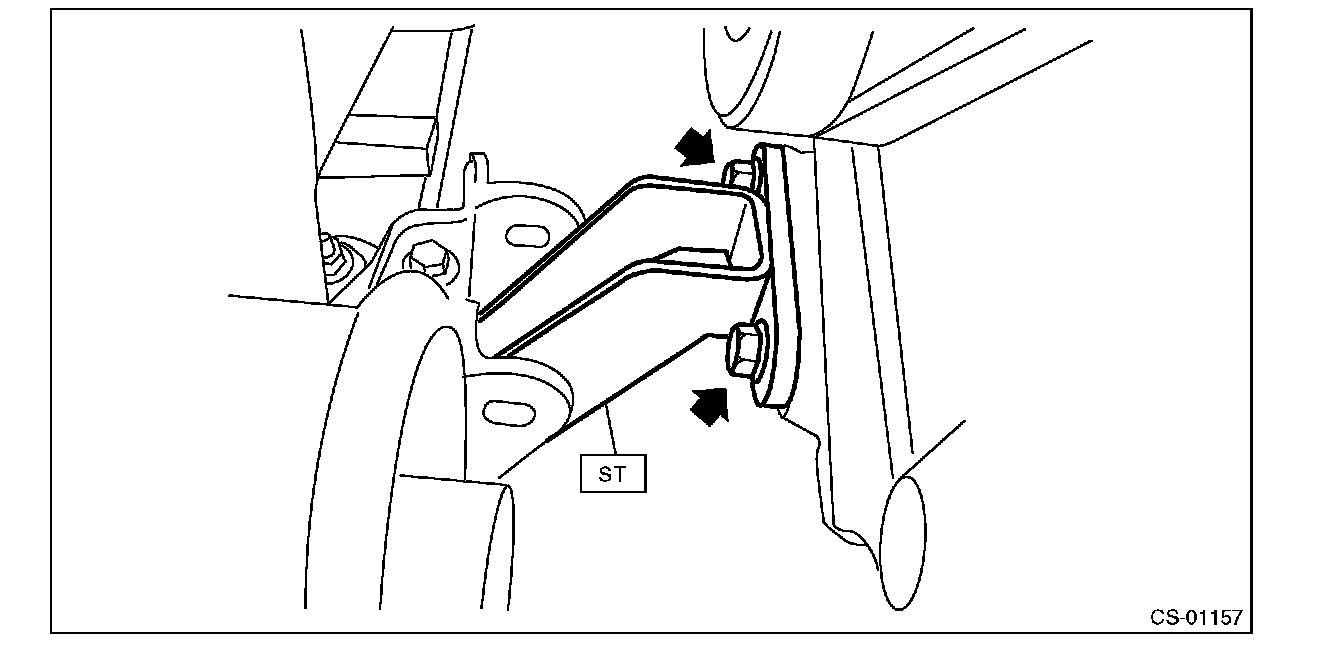 ST

CS-01157