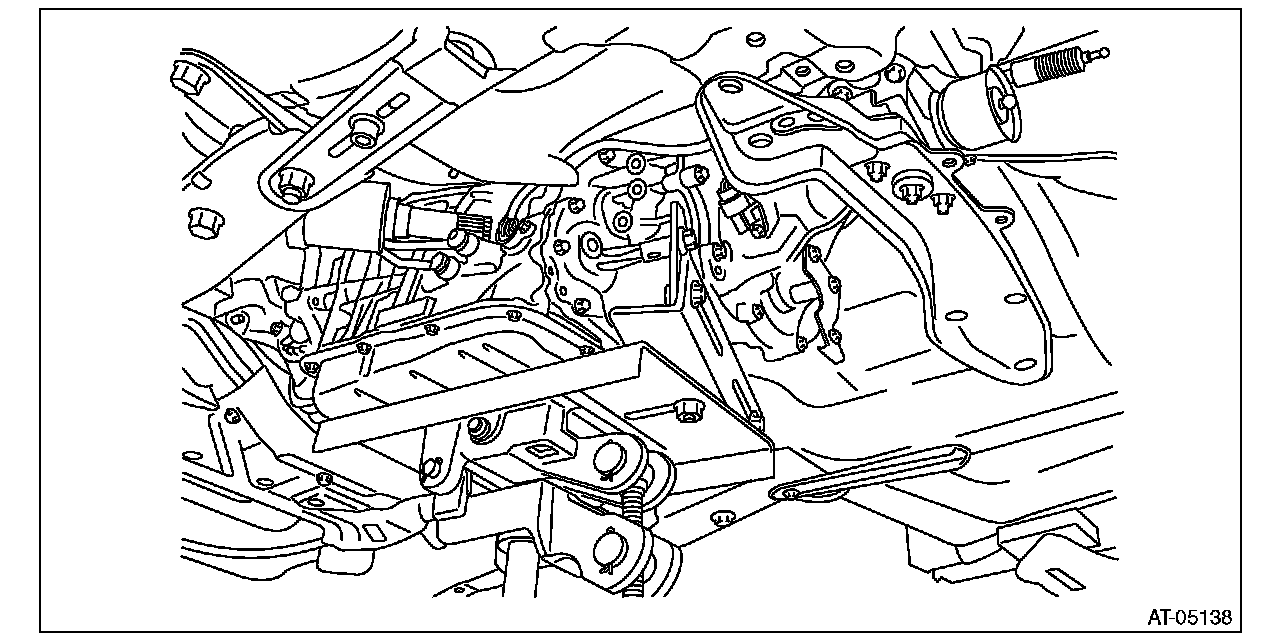 AT-05138