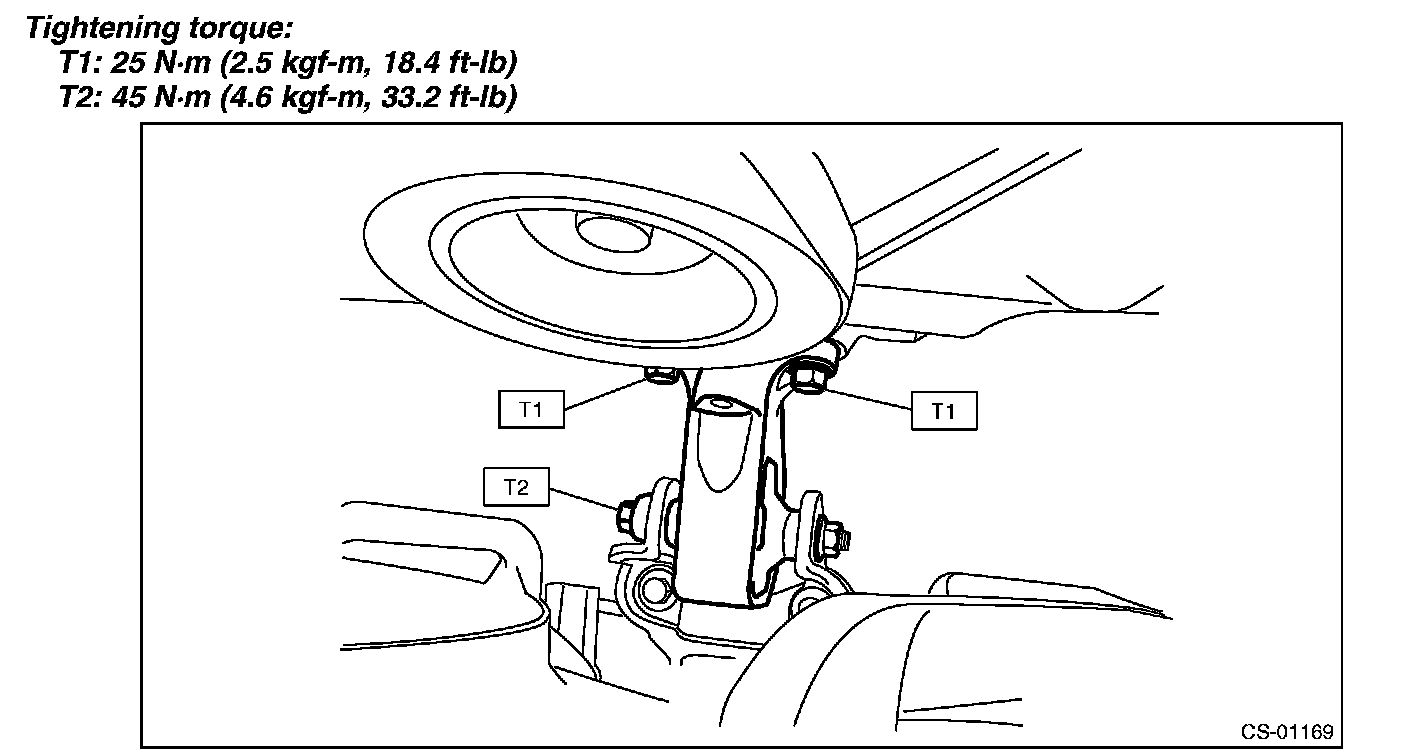 Tightening torque:
T1: 25 N·m (2.5 kgf-m, 18.4 ft-lb)
T2: 45 N·m (4.6 kgf-m, 33.2 ft-lb)

T1

T1

T2

CS-01169